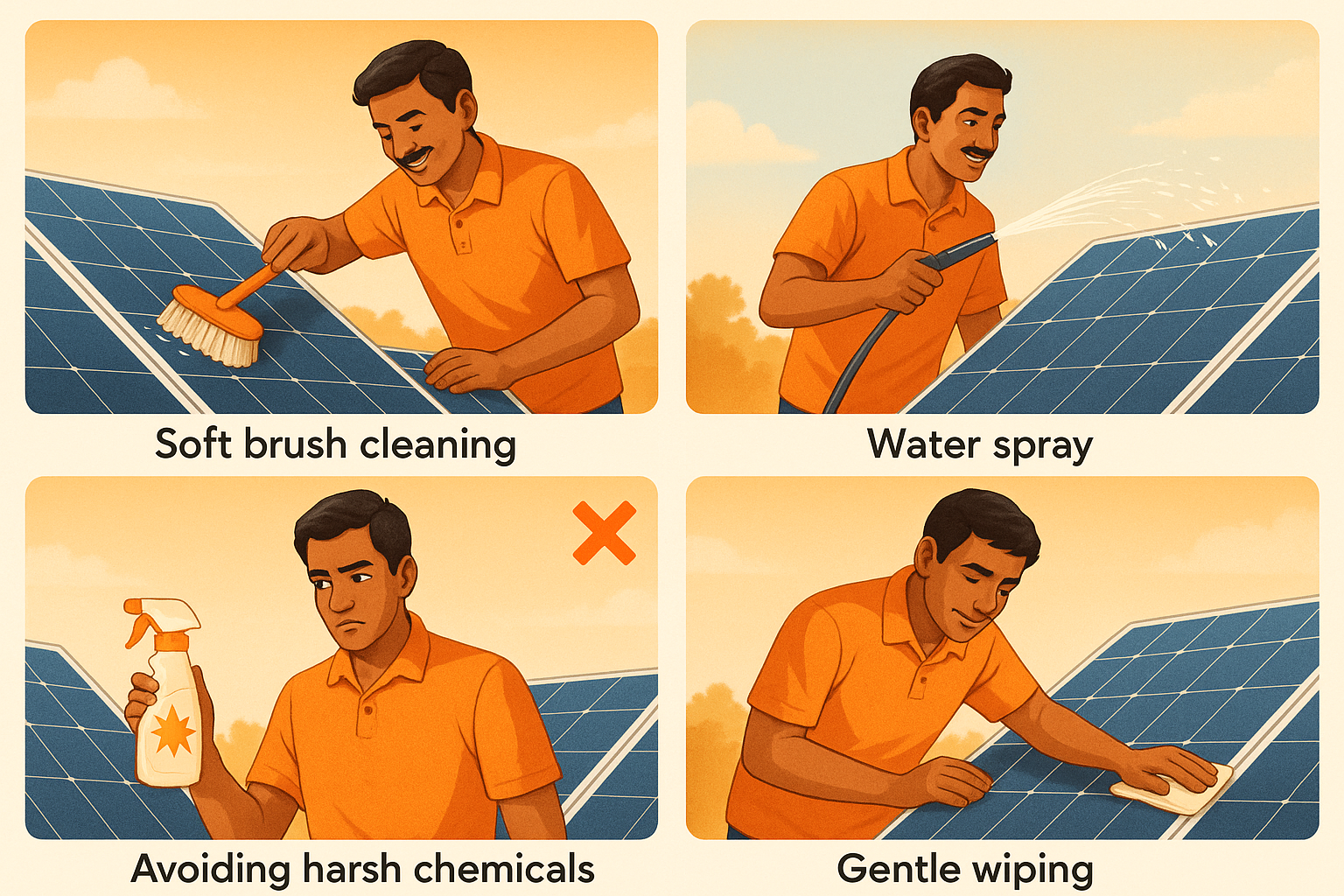 Soft brush cleaning

Water spray

Avoiding harsh chemicals

Gentle wiping